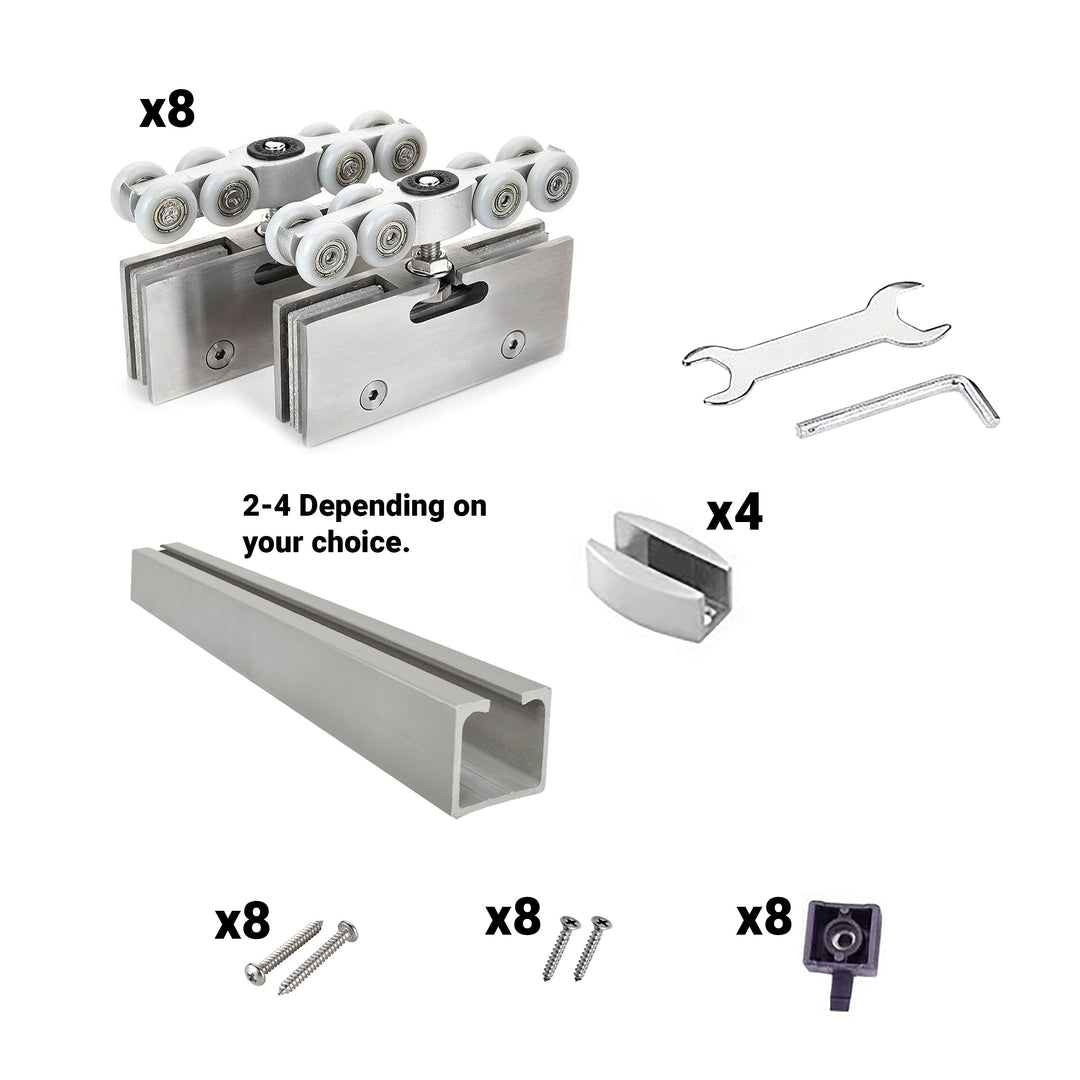 x8

2-4 Depending on your choice.

x4

x8

x8

x8