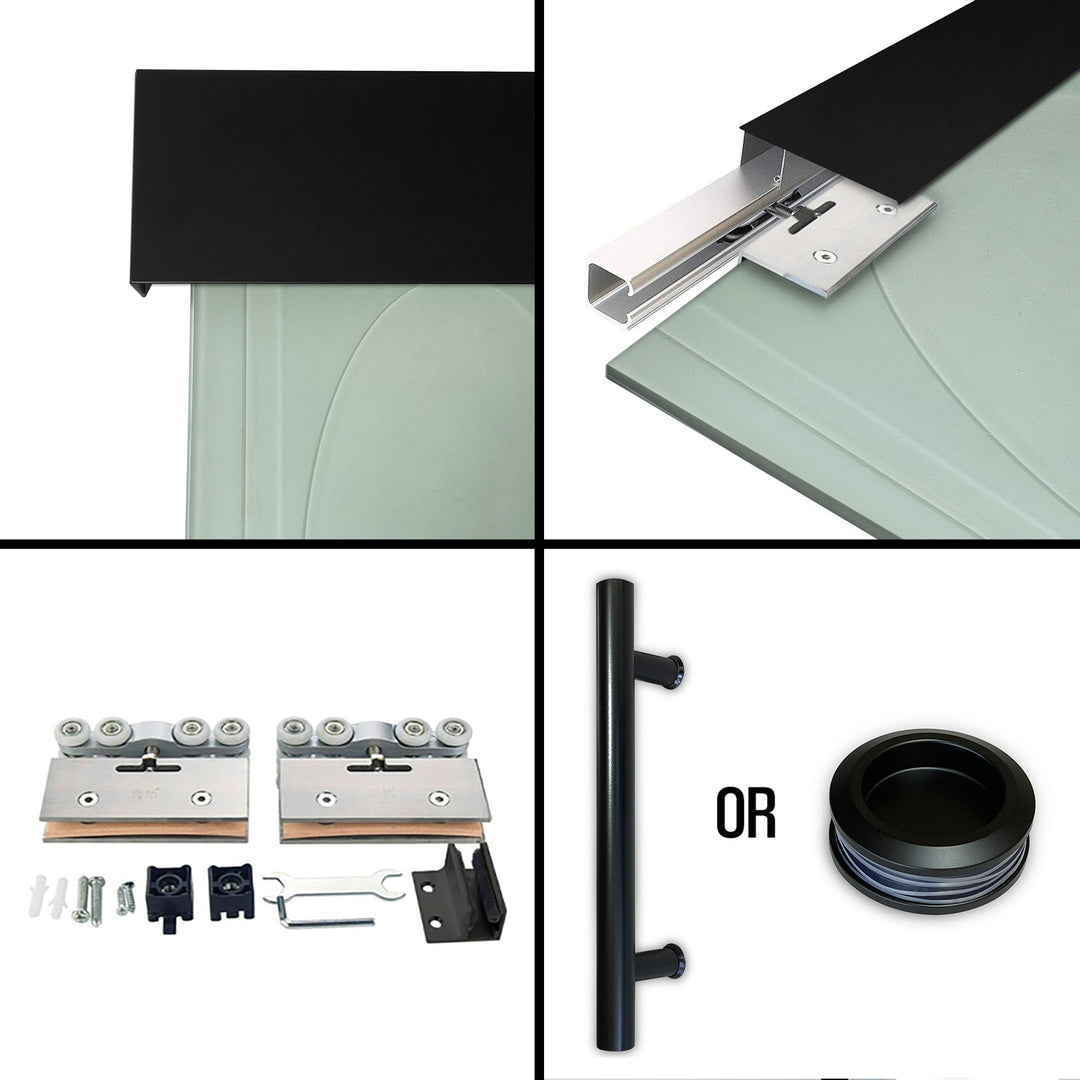 OR